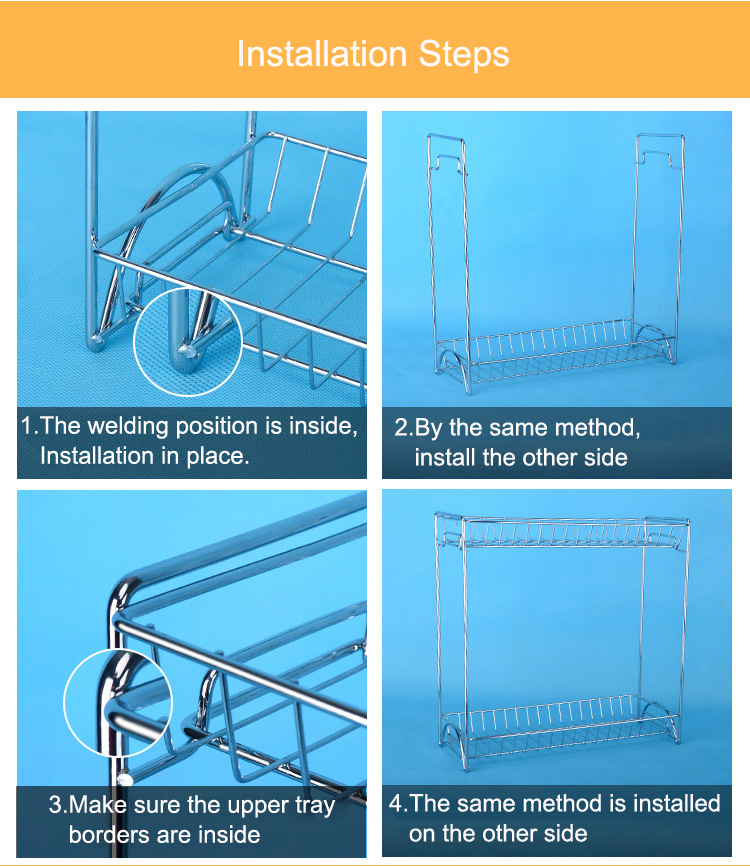 Installation Steps

1.The welding position is inside, Installation in place.

2.By the same method, install the other side

3.Make sure the upper tray borders are inside

4.The same method is installed on the other side