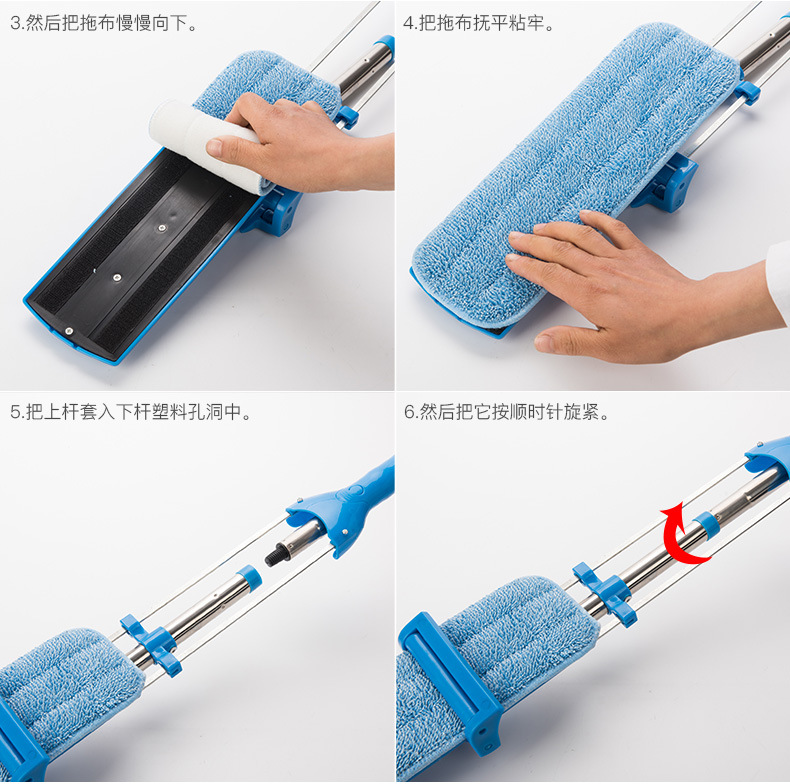 3.然后把拖布慢慢向下。

4.把拖布抚平粘牢。

5.把上杆套入下杆塑料孔洞中。

6.然后把它按顺时针旋紧。