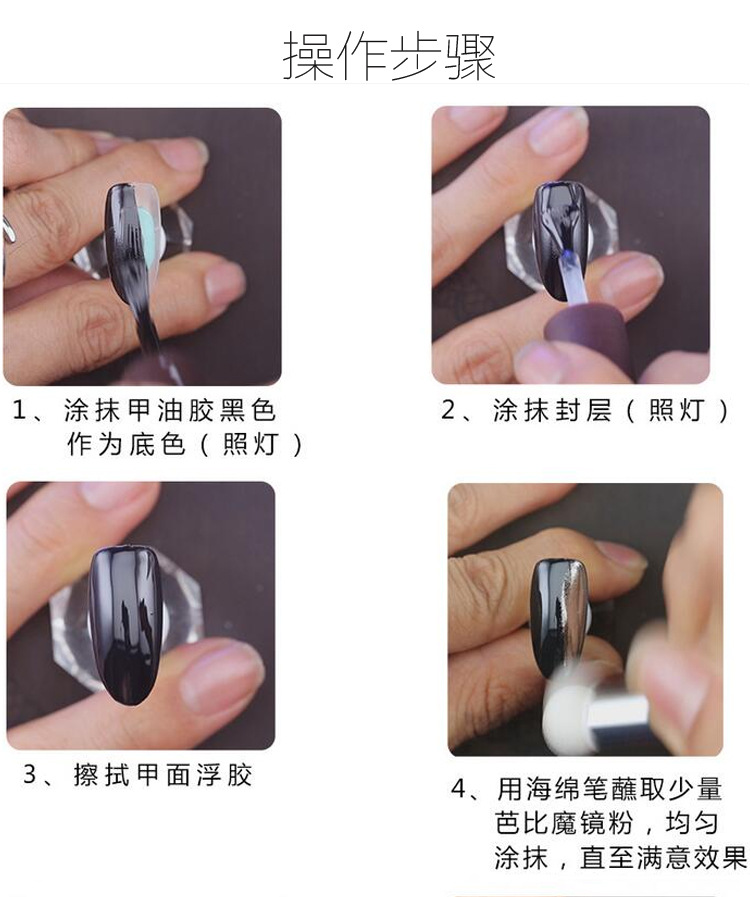 操作步骤

1、涂抹甲油胶黑色作为底色（照灯）

2、涂抹封层（照灯）

3、擦拭甲面浮胶

4、用海绵笔蘸取少量芭比魔镜粉，均匀涂抹，直至满意效果