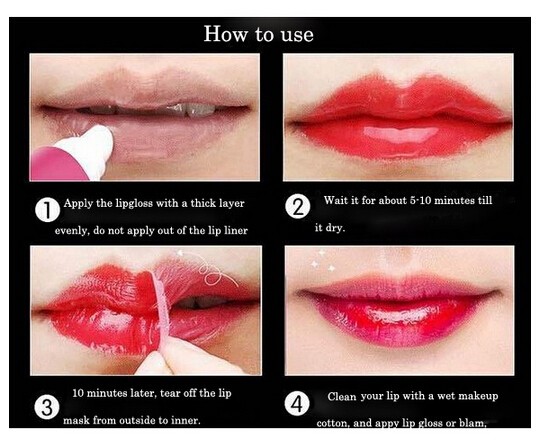 How to use

1 Apply the lipgloss with a thick layer evenly, do not apply out of the lip liner

2 Wait it for about 5-10 minutes till it dry.

3 10 minutes later, tear off the lip mask from outside to inner.

4 Clean your lip with a wet makeup cotton, and appy lip gloss or blam.