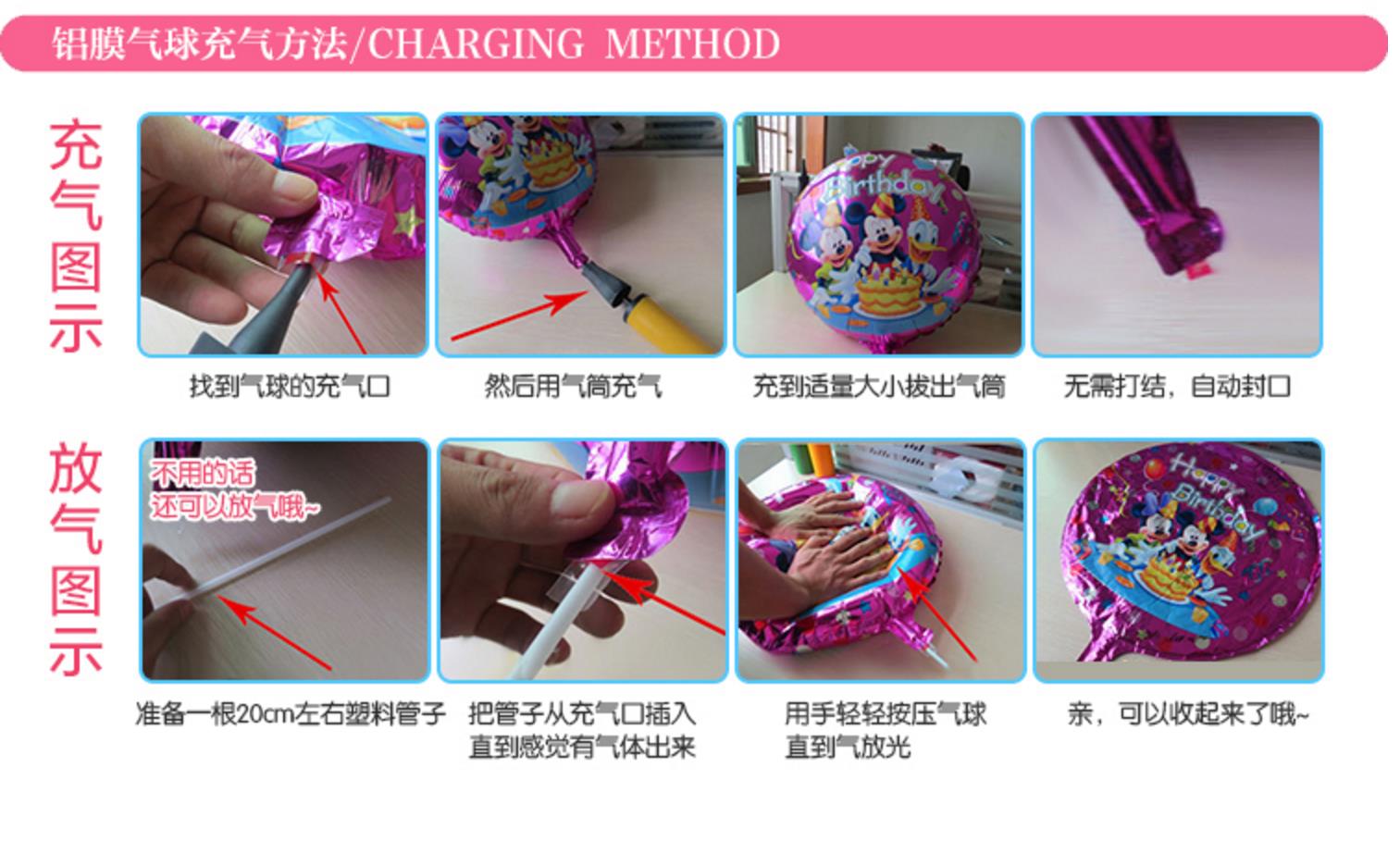 铝膜气球充气方法/CHARGING METHOD

充气图示

Happy Birthday

找到气球的充气口

然后用气筒充气

充到适量大小拔出气筒

无需打结，自动封口

放气图示

不用的话
还可以放气哦~

Happy Birthday

准备一根20cm左右塑料管子

把管子从充气口插入
直到感觉有气体出来

用手轻轻按压气球
直到气放光

亲，可以收起来了哦~