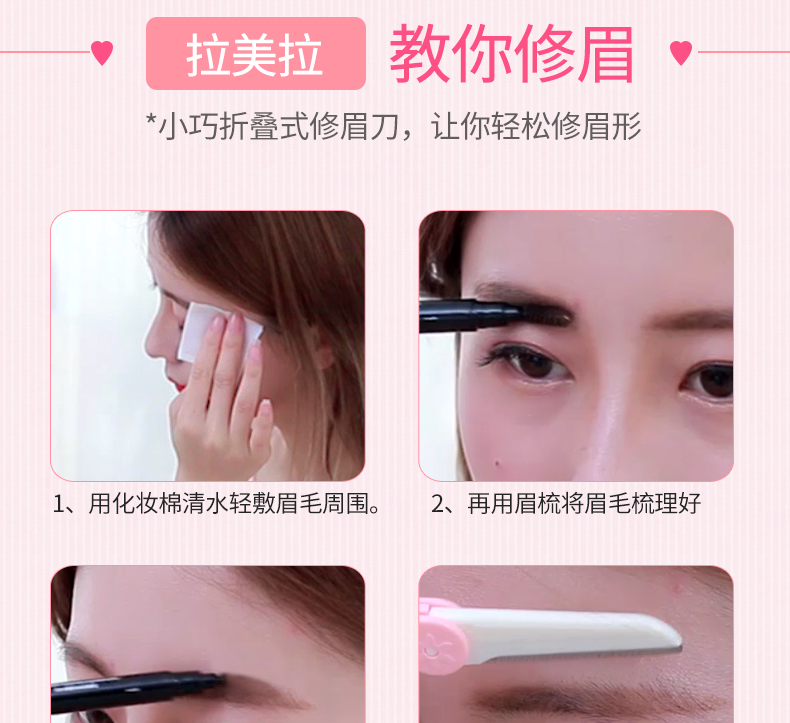 拉美拉 教你修眉

*小巧折叠式修眉刀，让你轻松修眉形

1、用化妆棉清水轻敷眉毛周围。

2、再用眉梳将眉毛梳理好