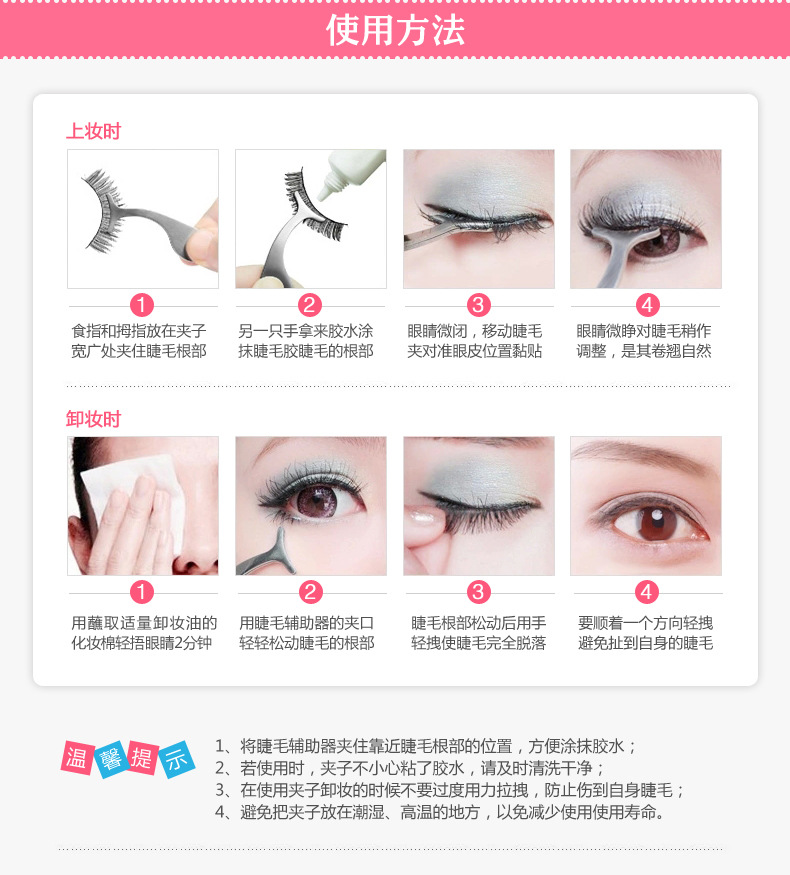 使用方法

上妆时

1
食指和拇指放在夹子宽广处夹住睫毛根部

2
另一只手拿来胶水涂抹睫毛胶睫毛的根部

3
眼睛微闭，移动睫毛夹对准眼皮位置黏贴

4
眼睛微睁对睫毛稍作调整，是其卷翘自然

卸妆时

1
用蘸取适量卸妆油的化妆棉轻捂眼睛2分钟

2
用睫毛辅助器的夹口轻轻松动睫毛的根部

3
睫毛根部松动后用手轻拽使睫毛完全脱落

4
要顺着一个方向轻拽避免扯到自身的睫毛

温馨提示

1、将睫毛辅助器夹住靠近睫毛根部的位置，方便涂抹胶水；
2、若使用时，夹子不小心粘了胶水，请及时清洗干净；
3、在使用夹子卸妆的时候不要过度用力拉拽，防止伤到自身睫毛；
4、避免把夹子放在潮湿、高温的地方，以免减少使用使用寿命。