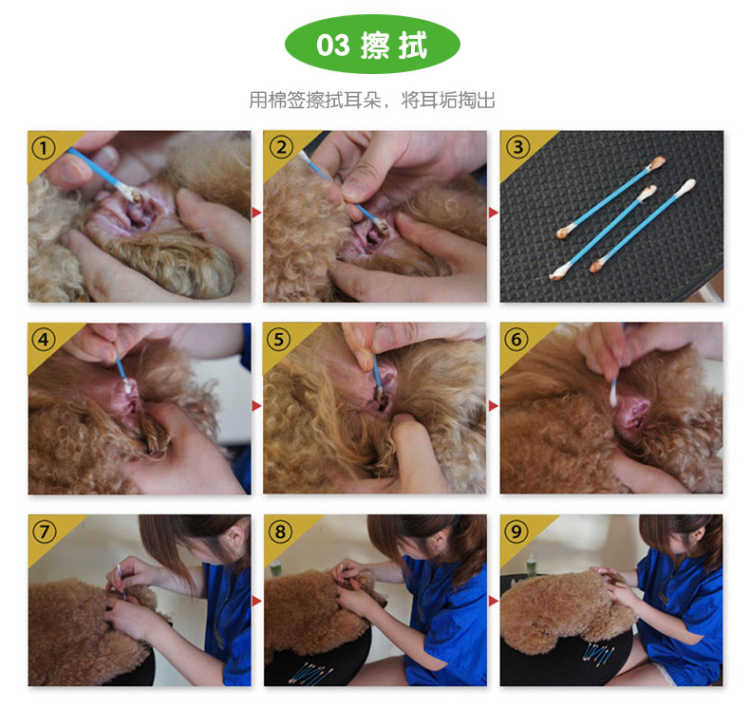 03 擦拭

用棉签擦拭耳朵，将耳垢掏出

①

②

③

④

⑤

⑥

⑦

⑧

⑨