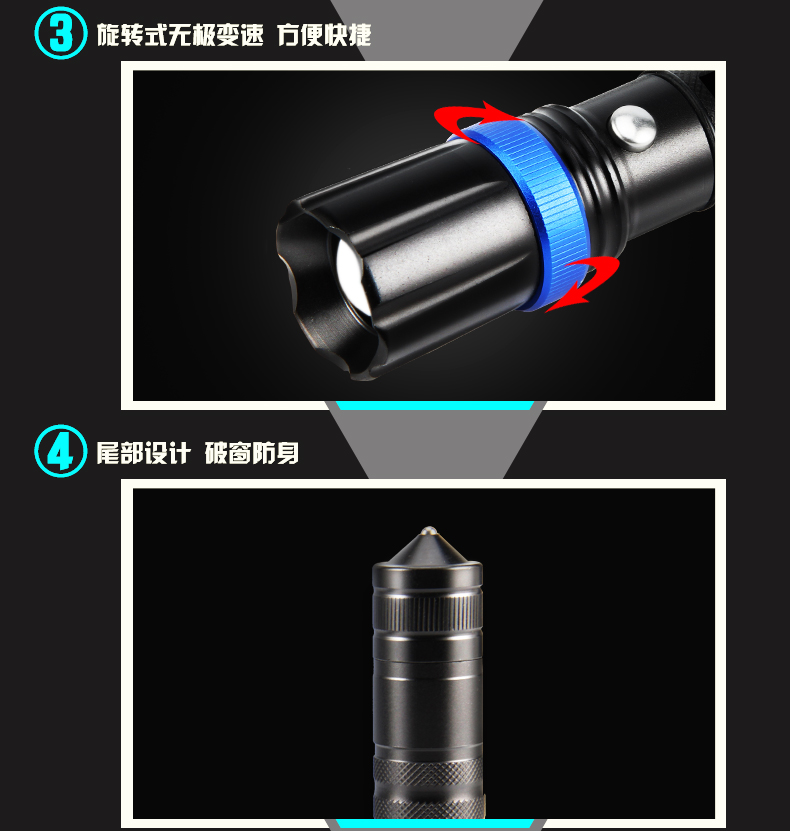 3 旋转式无极变速 方便快捷

4 尾部设计 破窗防身