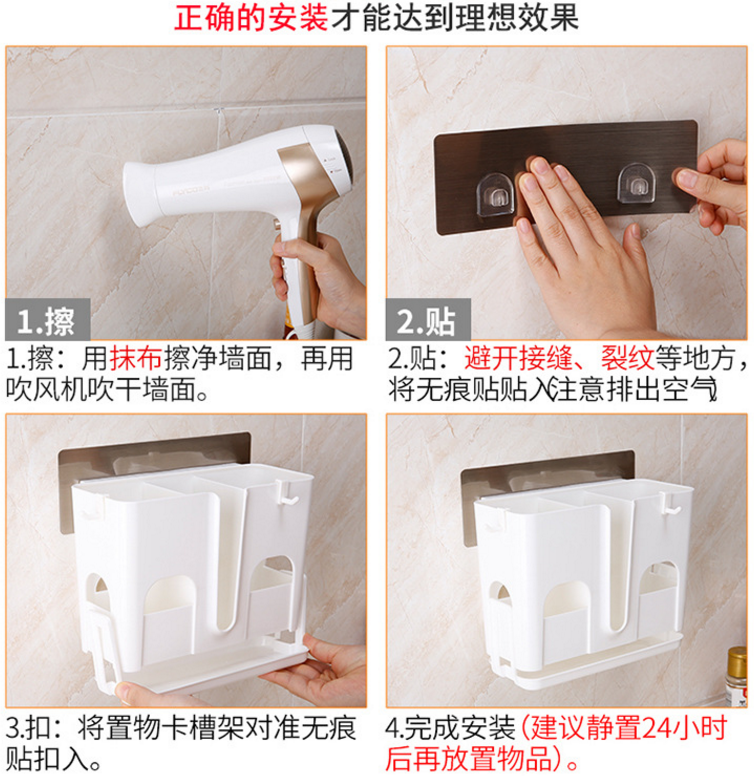 正确的安装才能达到理想效果

1.擦

1.擦：用抹布擦净墙面，再用吹风机吹干墙面。

2.贴

2.贴：避开接缝、裂纹等地方，将无痕贴贴入注意排出空气

3.扣：将置物卡槽架对准无痕贴扣入。

4.完成安装（建议静置24小时后再放置物品）。