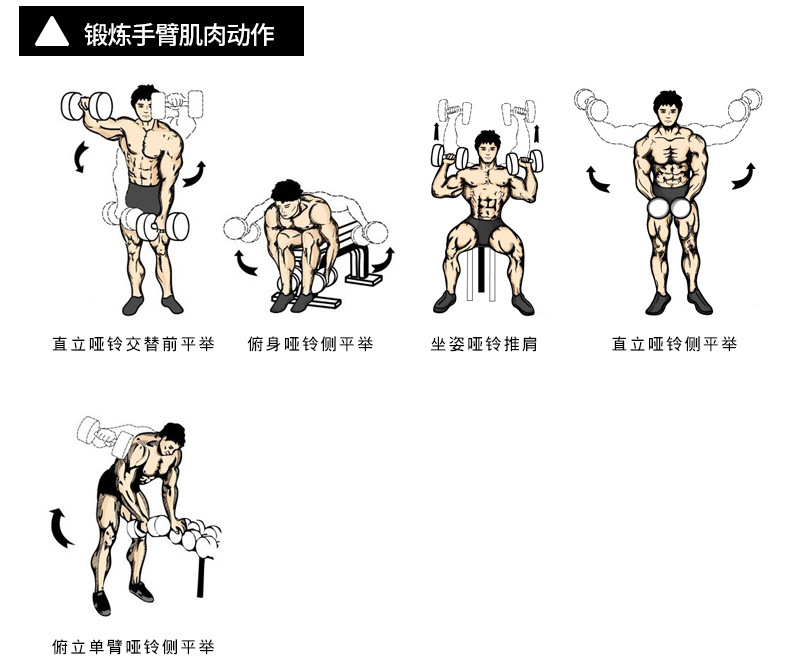 锻炼手臂肌肉动作

直立哑铃交替前平举

俯身哑铃侧平举

坐姿哑铃推肩

直立哑铃侧平举

俯立单臂哑铃侧平举