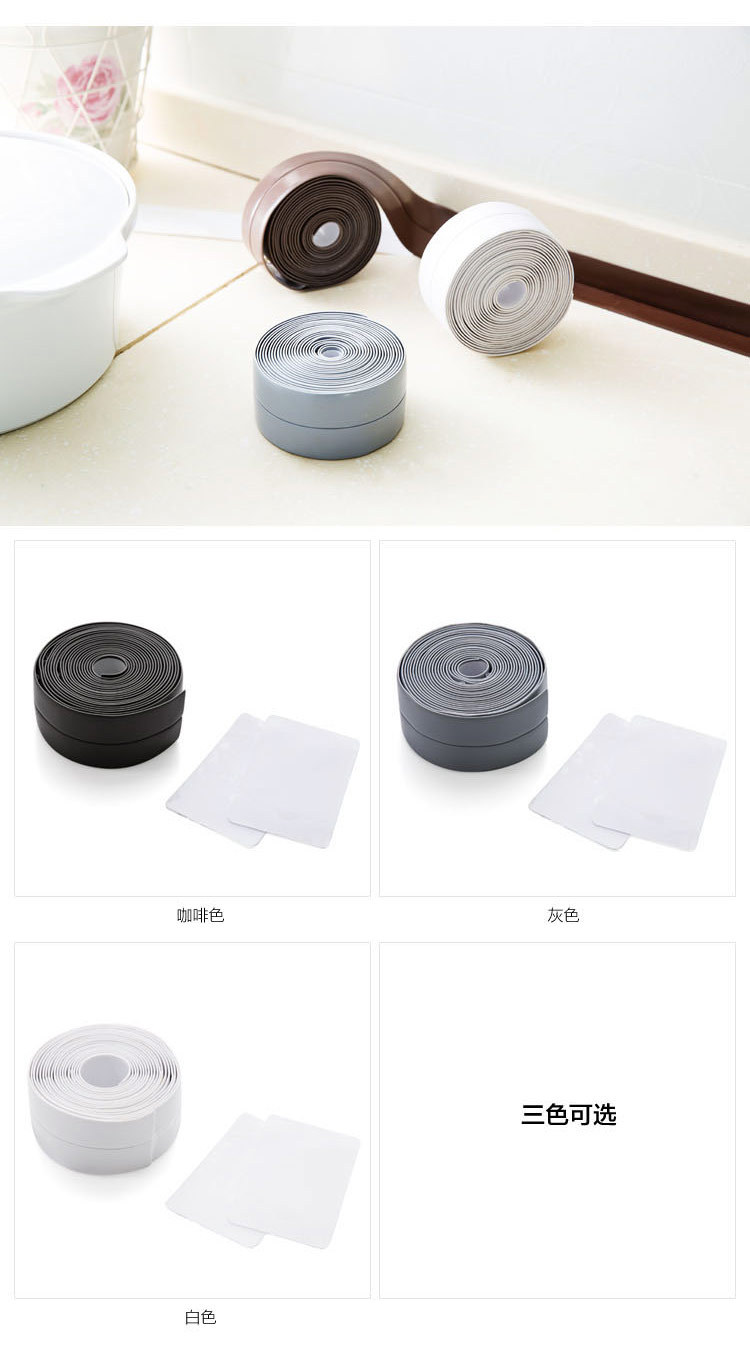 咖啡色

灰色

白色

三色可选