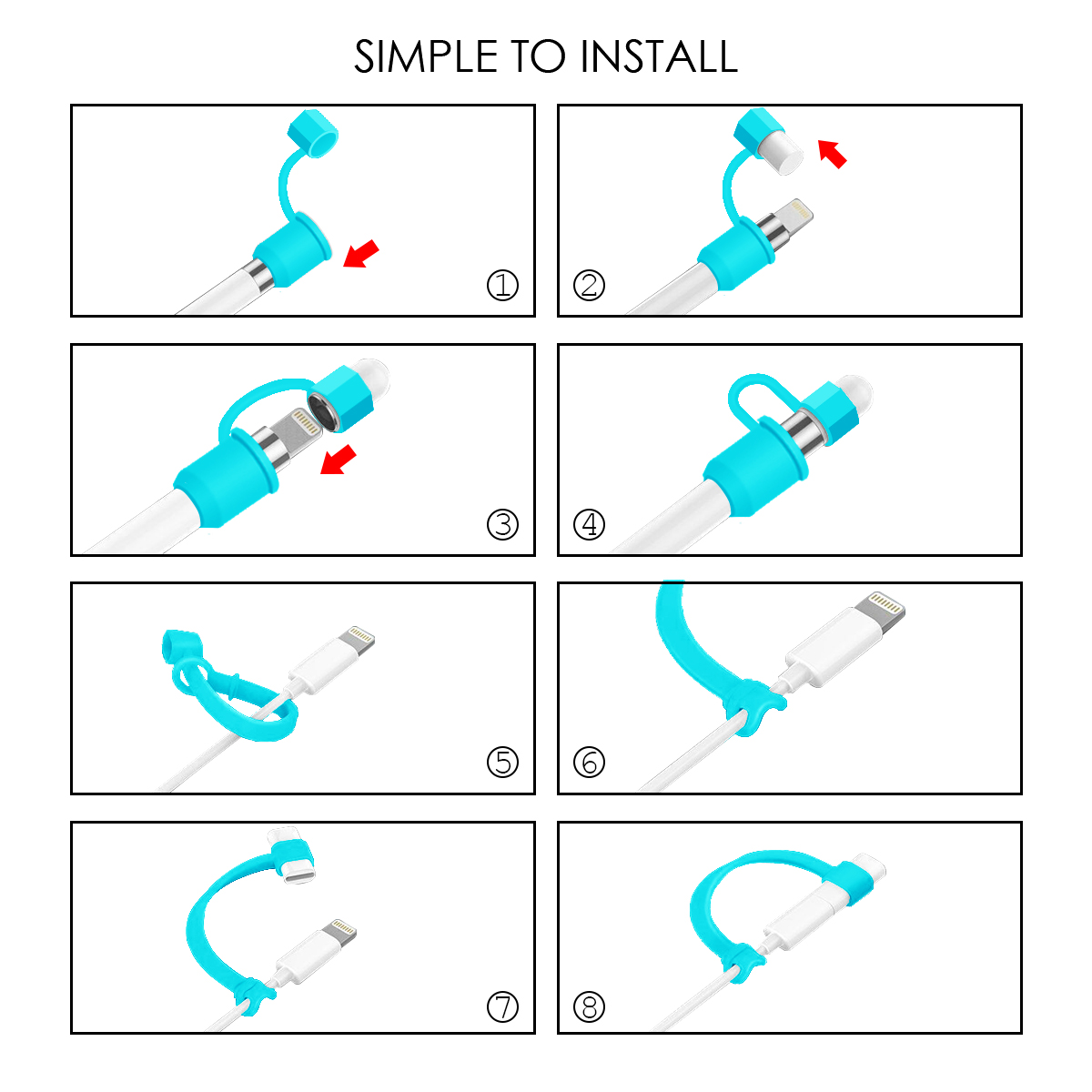 SIMPLE TO INSTALL

①

②

③

④

⑤

⑥

⑦

⑧