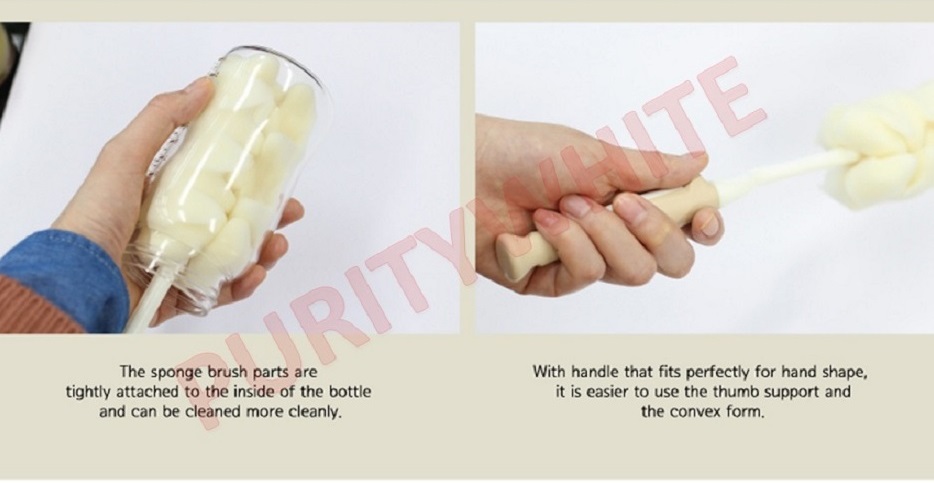 PURITYWHITE

The sponge brush parts are tightly attached to the inside of the bottle and can be cleaned more cleanly.

With handle that fits perfectly for hand shape, it is easier to use the thumb support and the convex form.