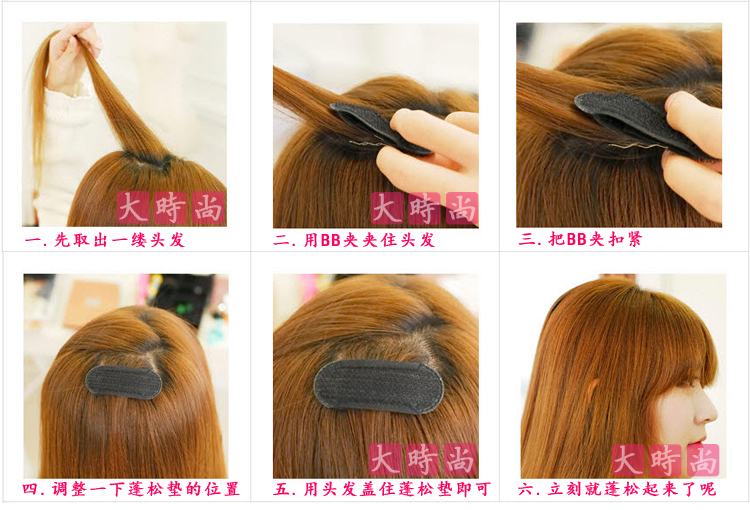 大時尚
一. 先取出一缕头发

大時尚
二. 用BB夹夹住头发

三. 把BB夹扣紧

四. 调整一下蓬松垫的位置

大時尚
五. 用头发盖住蓬松垫即可

大時尚
六. 立刻就蓬松起来了呢